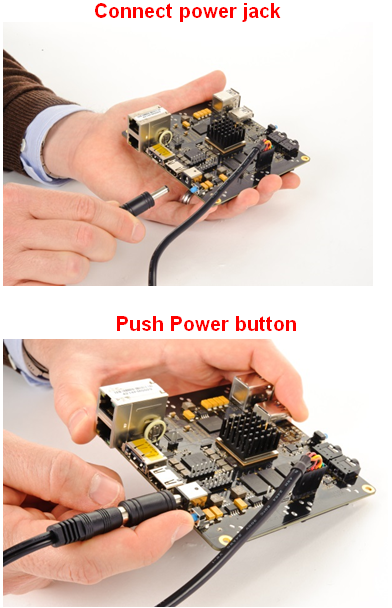 Connect power jack

Push Power button